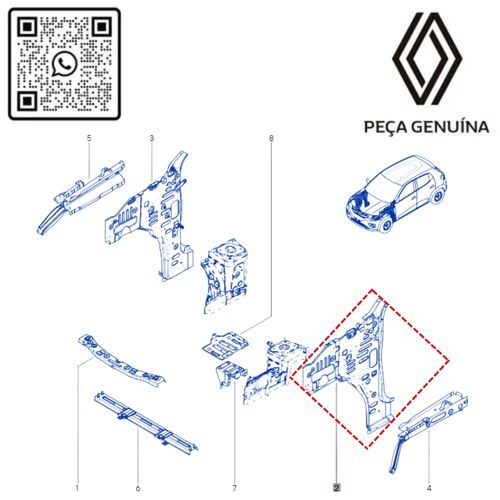 PEÇA GENUÍNA

5
3
8
1
6
7
2
4